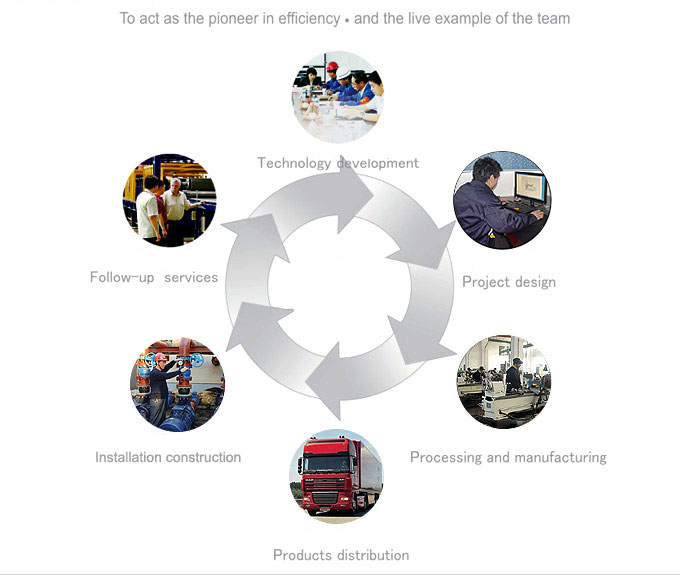 To act as the pioneer in efficiency • and the live example of the team

Technology development

Project design

Processing and manufacturing

Products distribution

Installation construction

Follow-up services